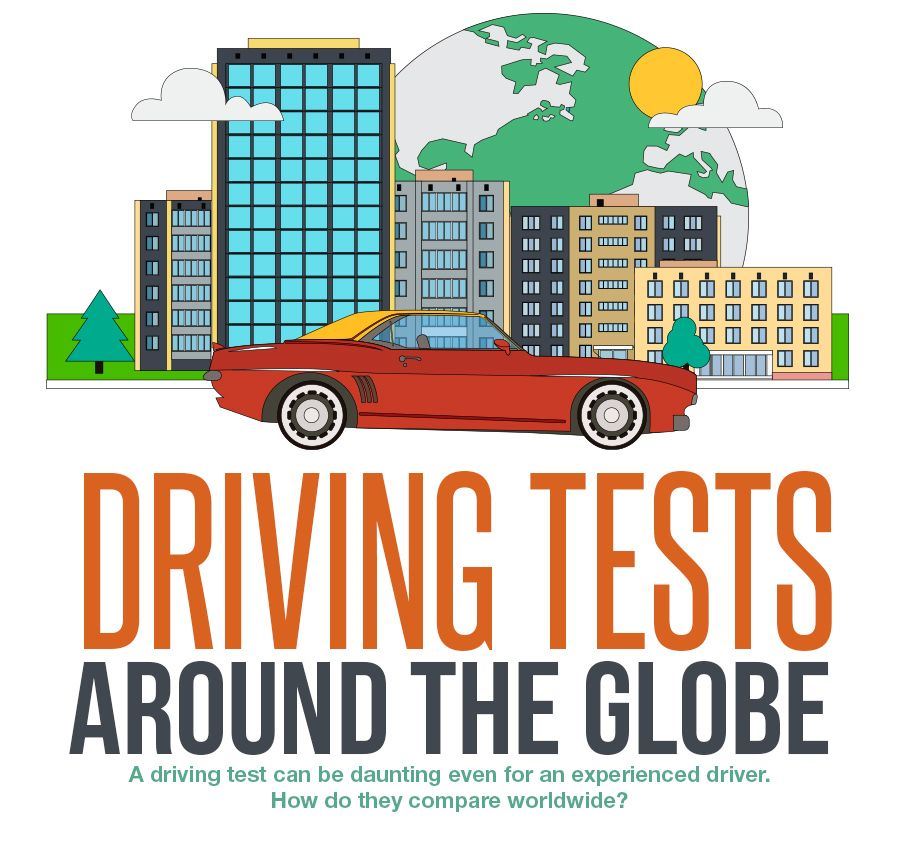 DRIVING TESTS AROUND THE GLOBE

A driving test can be daunting even for an experienced driver. How do they compare worldwide?